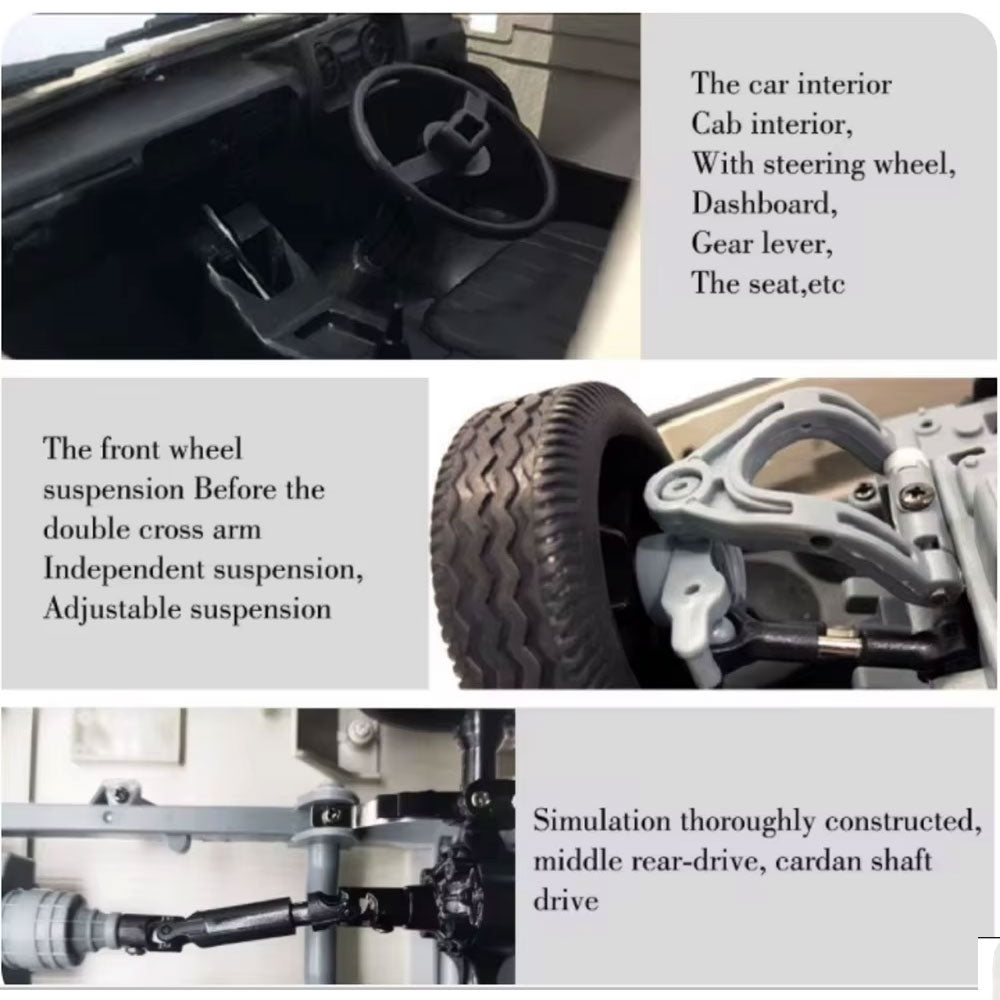 The car interior
Cab interior,
With steering wheel,
Dashboard,
Gear lever,
The seat,etc

The front wheel suspension Before the double cross arm Independent suspension, Adjustable suspension

Simulation thoroughly constructed, middle rear-drive, cardan shaft drive