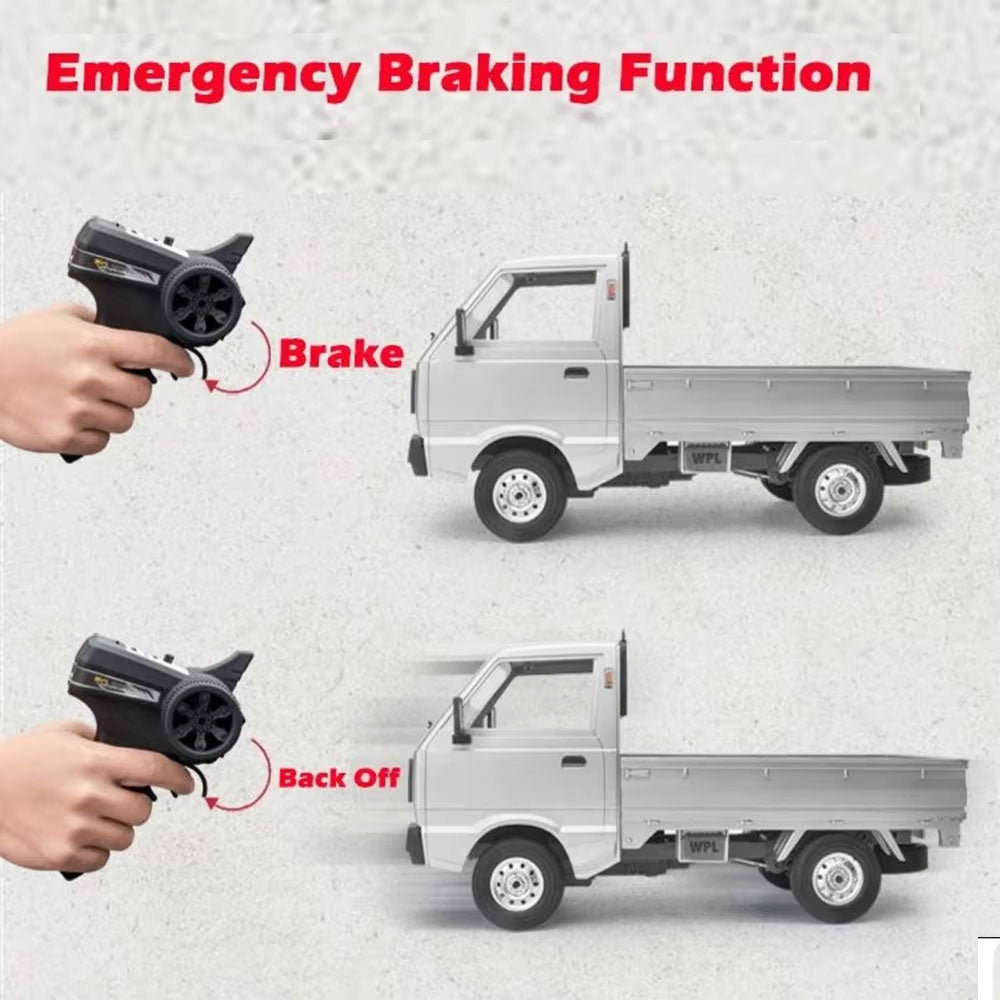 Emergency Braking Function

Brake

WPL

Back Off

WPL